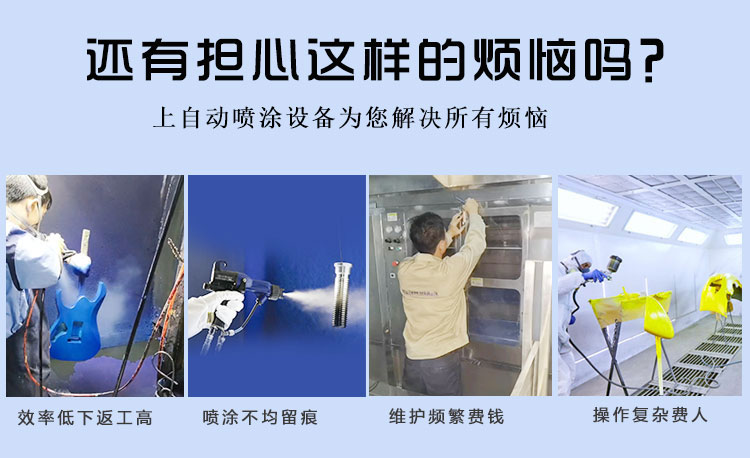 还有担心这样的烦恼吗？

上自动喷涂设备为您解决所有烦恼

效率低下返工高

喷涂不均留痕

维护频繁费钱

操作复杂费人