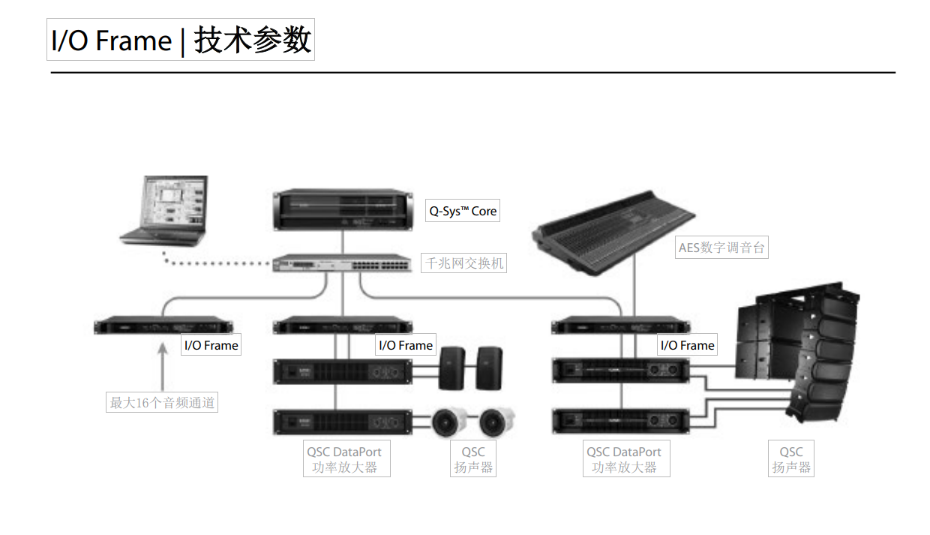 I/O Frame | 技术参数

Q-Sys™ Core

千兆网交换机

AES数字调音台

I/O Frame

I/O Frame

I/O Frame

最大16个音频通道

QSC DataPort
功率放大器

QSC
扬声器

QSC DataPort
功率放大器

QSC
扬声器